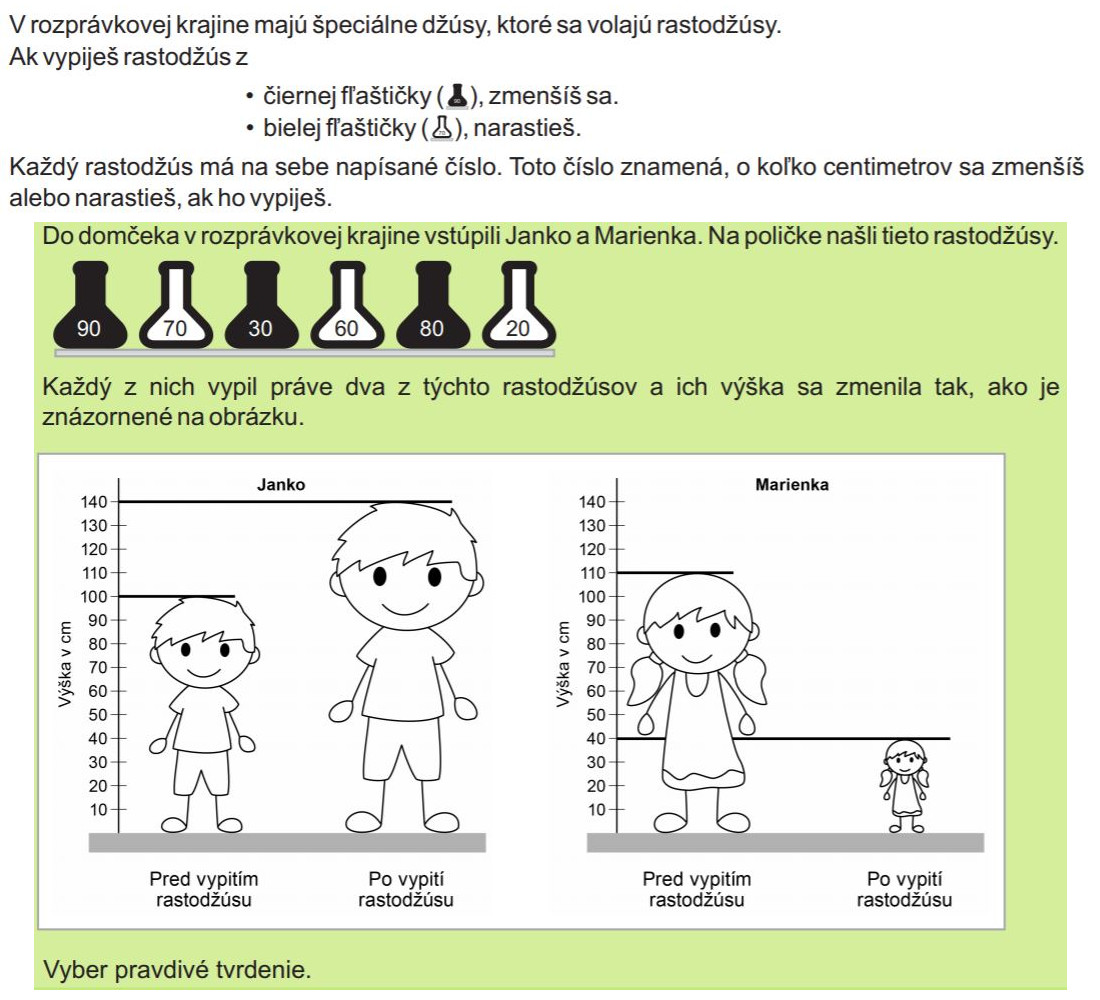 V rozprávkovej krajine majú špeciálne džúsy, ktoré sa volajú rastodžúsy.
Ak vypiješ rastodžús z

• čiernej fľaštičky ( ), zmenšíš sa.
• bielej fľaštičky ( ), narastieš.

Každý rastodžús má na sebe napísané číslo. Toto číslo znamená, o koľko centimetrov sa zmenšíš alebo narastieš, ak ho vypiješ.

Do domčeka v rozprávkovej krajine vstúpili Janko a Marienka. Na poličke našli tieto rastodžúsy.

90 70 30 60 80 20

Každý z nich vypil práve dva z týchto rastodžúsov a ich výška sa zmenila tak, ako je znázornené na obrázku.

Janko

140
130
120
110
100
90
80
70
60
50
40
30
20
10

Výška v cm

Pred vypitím rastodžúsu

Po vypití rastodžúsu

Marienka

140
130
120
110
100
90
80
70
60
50
40
30
20
10

Výška v cm

Pred vypitím rastodžúsu

Po vypití rastodžúsu

Vyber pravdivé tvrdenie.