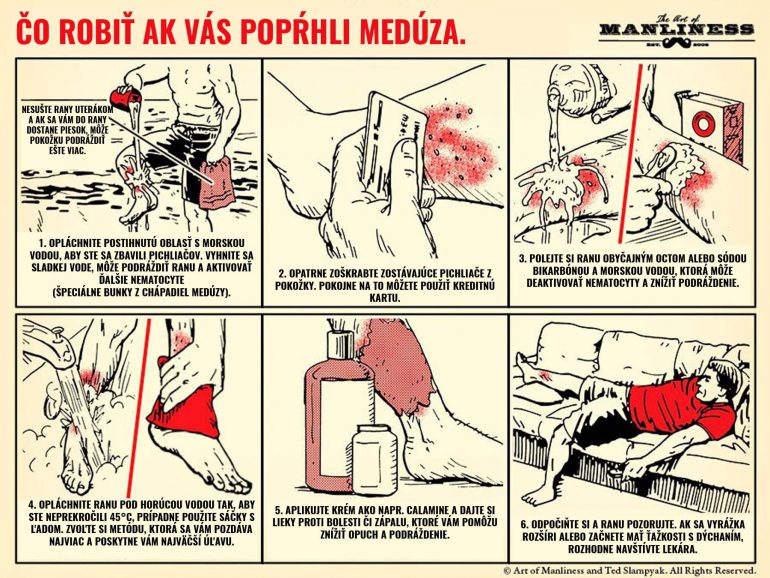 ČO ROBIŤ AK VÁS POPŔHLI MEDÚZA.

The Art of MANLINESS EST. 2008

NESUŠTE RANY UTERÁKOM A AK SA VÁM DO RANY DOSTANE PIESOK, MÔŽE POKOŽKU PODRÁŽDIŤ EŠTE VIAC.

1. OPLÁCHNITE POSTIHNUTÚ OBLASŤ S MORSKOU VODOU, ABY STE SA ZBAVILI PICHLIAČOV. VYHNITE SA SLADKEJ VODE, MÔŽE PODRÁŽDIŤ RANU A AKTIVOVAŤ ĎALŠIE NEMATOCYTE (ŠPECIÁLNE BUNKY Z CHÁPADIEL MEDÚZY).

2. OPATRNE ZOŠKRABTE ZOSTÁVAJÚCE PICHLIAČE Z POKOŽKY. POKOJNE NA TO MÔŽETE POUŽIŤ KREDITNÚ KARTU.

3. POLEJTE SI RANU OBYČAJNÝM OCTOM ALEBO SÓDOU BIKARBÓNOU A MORSKOU VODOU, KTORÁ MÔŽE DEAKTIVOVAŤ NEMATOCYTY A ZNÍŽIŤ PODRÁŽDENIE.

4. OPLÁCHNITE RANU POD HORÚCOU VODOU TAK, ABY STE NEPREKROČILI 45°C, PRÍPADNE POUŽITE SÁČKY S ĽADOM. ZVOĽTE SI METÓDU, KTORÁ SA VÁM POZDÁVA NAJVIAC A POSKYTNE VÁM NAJVÄČŠÍ ÚĽAVU.

5. APLIKUJTE KRÉM AKO NAPR. CALAMINE A DAJTE SI LIEKY PROTI BOLESTI ČI ZÁPALU, KTORÉ VÁM POMÔŽU ZNÍŽIŤ OPUCH A PODRÁŽDENIE.

6. ODPOČIŇTE SI A RANU POZORUJTE. AK SA VYRÁŽKA ROZŠÍRI ALEBO ZAČNETE MAŤ ŤAŽKOSTI S DÝCHANÍM, ROZHODNE NAVŠTÍVTE LEKÁRA.

© Art of Manliness and Ted Slampyak. All Rights Reserved.