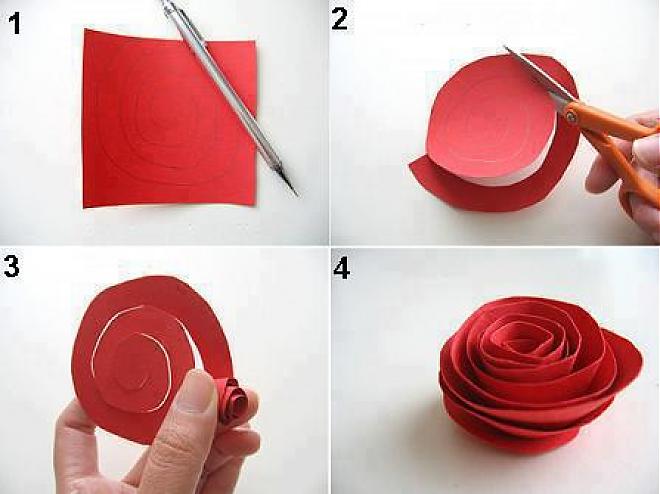 1

2

3

4